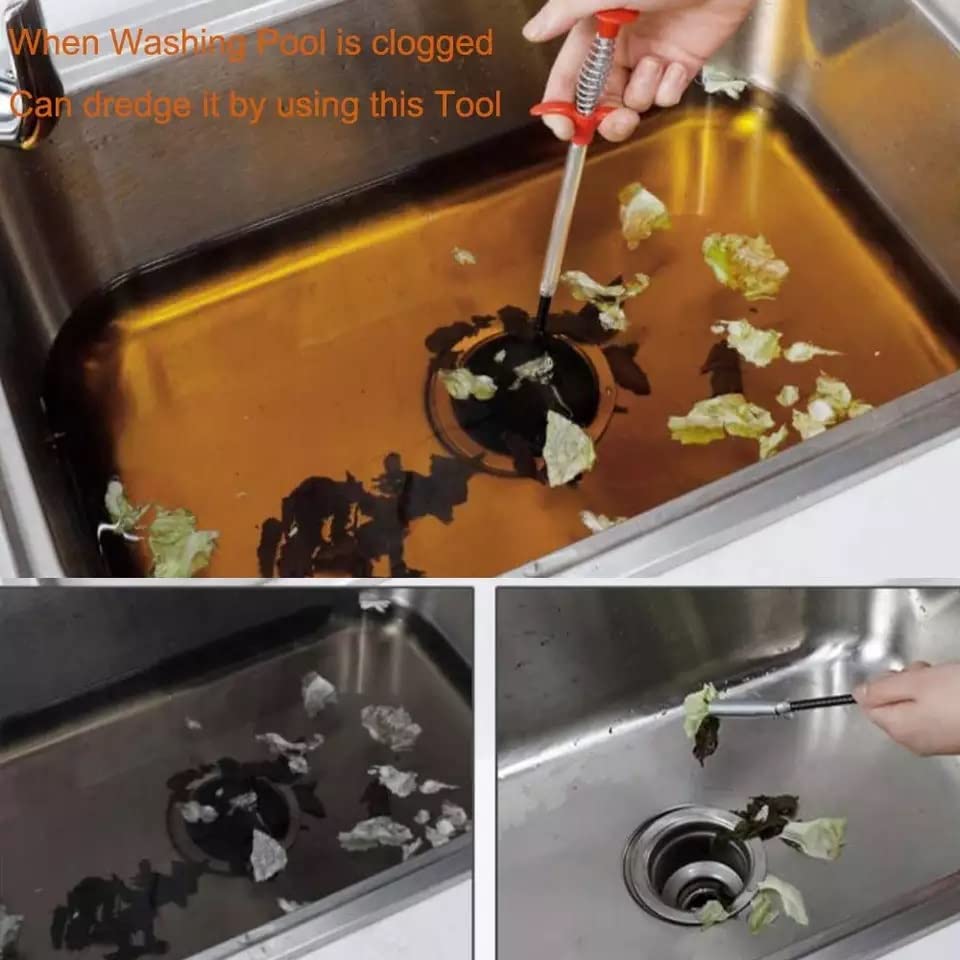 When Washing Pool is clogged
Can dredge it by using this Tool